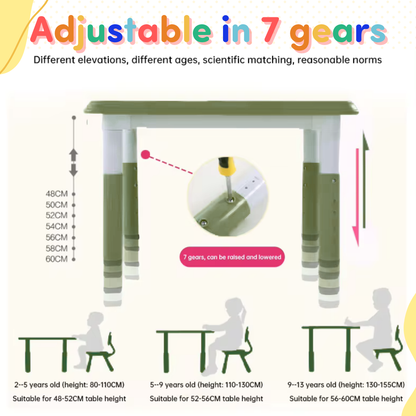 Adjustable in 7 gears

Different elevations, different ages, scientific matching, reasonable norms

48CM
50CM
52CM
54CM
56CM
58CM
60CM

7 gears, can be raised and lowered

2--5 years old (height: 80-110CM)
Suitable for 48-52CM table height

5--9 years old (height: 110-130CM)
Suitable for 52-56CM table height

9--13 years old (height: 130-155CM)
Suitable for 56-60CM table height